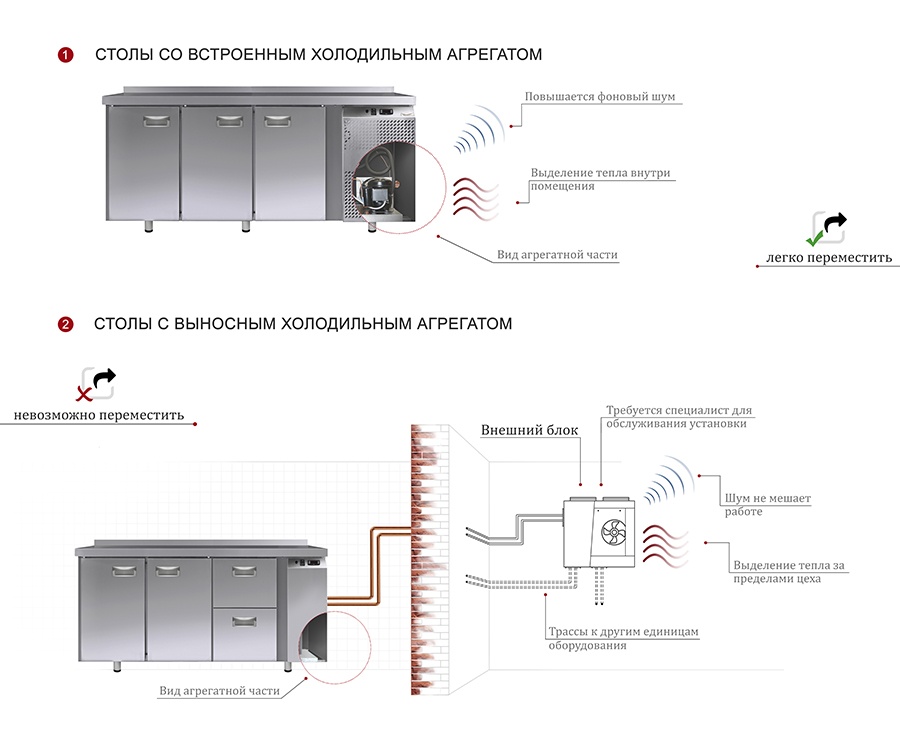 1 СТОЛЫ СО ВСТРОЕННЫМ ХОЛОДИЛЬНЫМ АГРЕГАТОМ

Повышается фоновый шум

Выделение тепла внутри помещения

Вид агрегатной части

легко переместить

2 СТОЛЫ С ВЫНОСНЫМ ХОЛОДИЛЬНЫМ АГРЕГАТОМ

невозможно переместить

Внешний блок

Требуется специалист для обслуживания установки

Шум не мешает работе

Выделение тепла за пределами цеха

Трассы к другим единицам оборудования

Вид агрегатной части