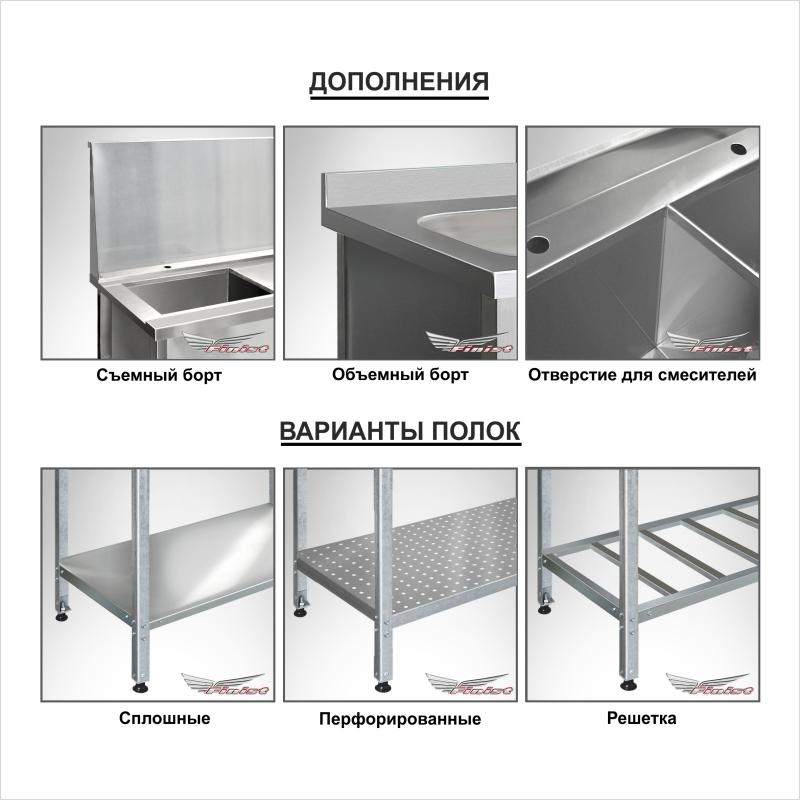 ДОПОЛНЕНИЯ

Finist

Съемный борт

Finist

Объемный борт

Finist

Отверстие для смесителей

ВАРИАНТЫ ПОЛОК

Finist

Сплошные

Finist

Перфорированные

Finist

Решетка