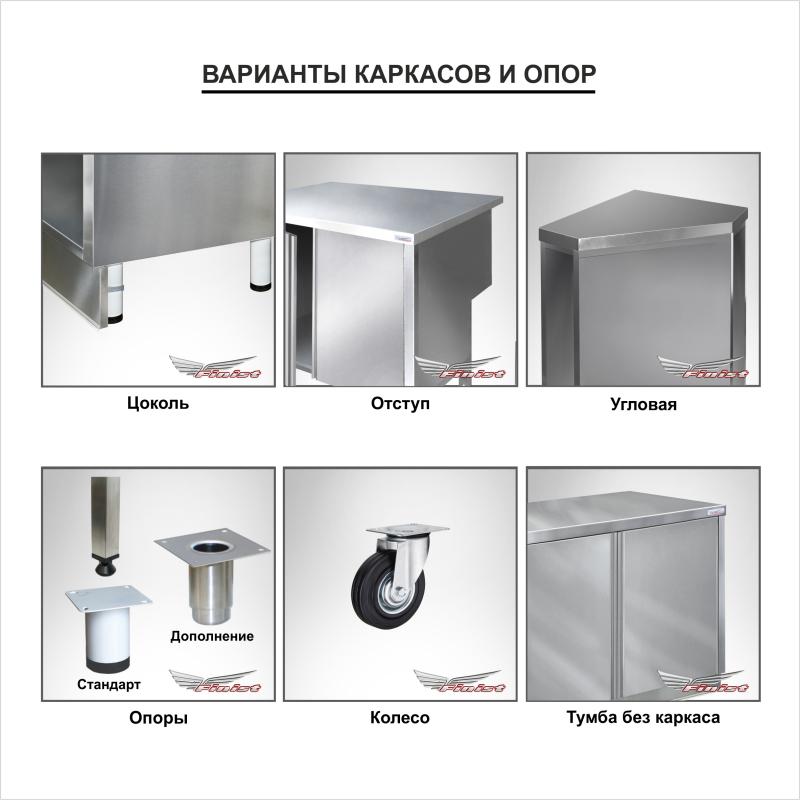 ВАРИАНТЫ КАРКАСОВ И ОПОР

Finist

Цоколь

Finist

Отступ

Finist

Угловая

Дополнение

Стандарт

Finist

Опоры

Finist

Колесо

Finist

Тумба без каркаса