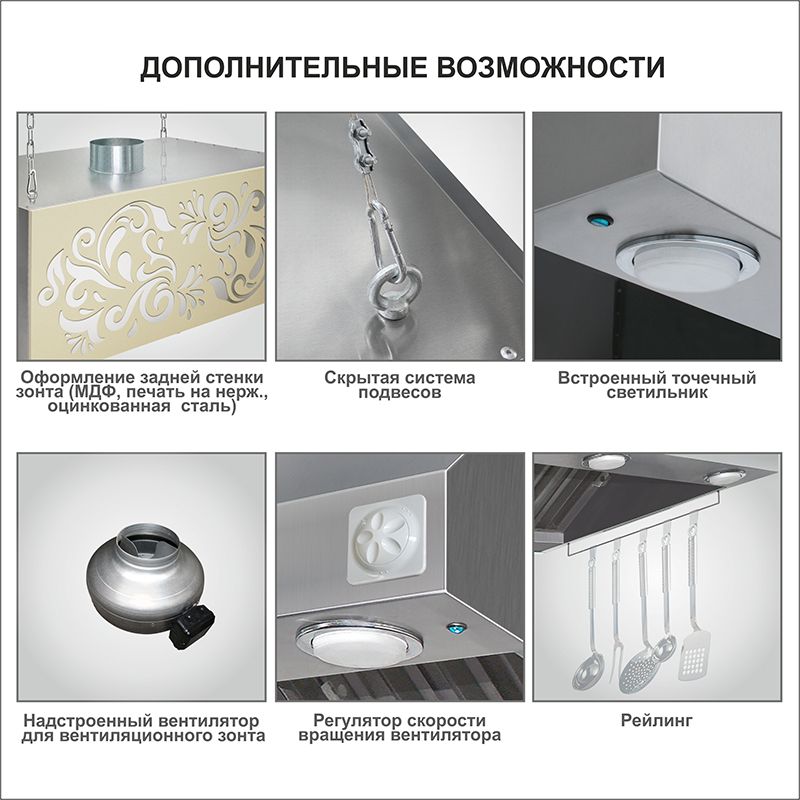 ДОПОЛНИТЕЛЬНЫЕ ВОЗМОЖНОСТИ

Оформление задней стенки зонта (МДФ, печать на нерж., оцинкованная сталь)

Скрытая система подвесов

Встроенный точечный светильник

Надстроенный вентилятор для вентиляционного зонта

Регулятор скорости вращения вентилятора

Рейлинг