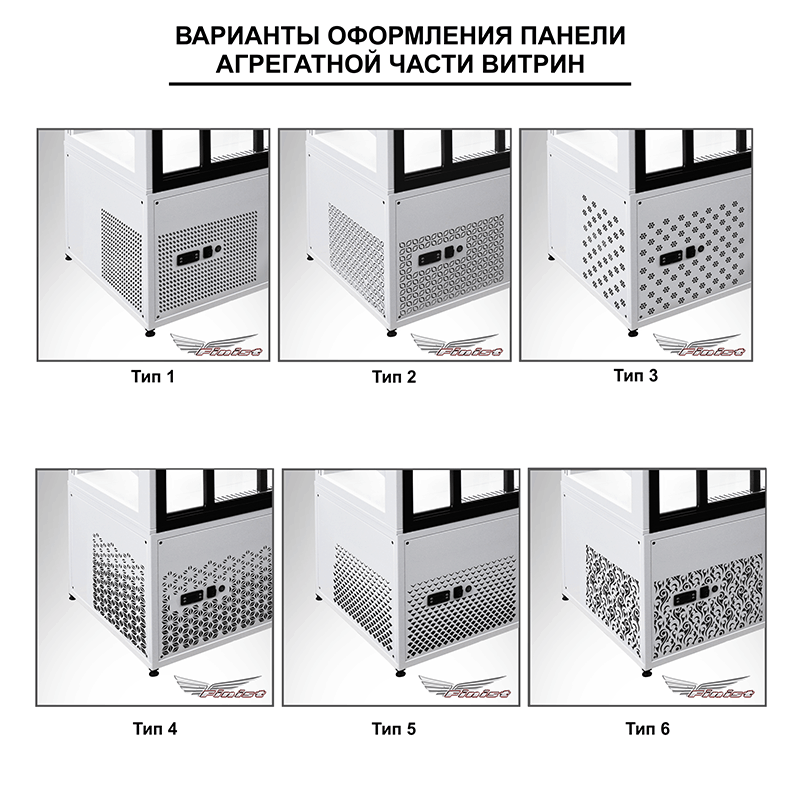 ВАРИАНТЫ ОФОРМЛЕНИЯ ПАНЕЛИ АГРЕГАТНОЙ ЧАСТИ ВИТРИН

Finist
Тип 1

Finist
Тип 2

Finist
Тип 3

Finist
Тип 4

Finist
Тип 5

Finist
Тип 6