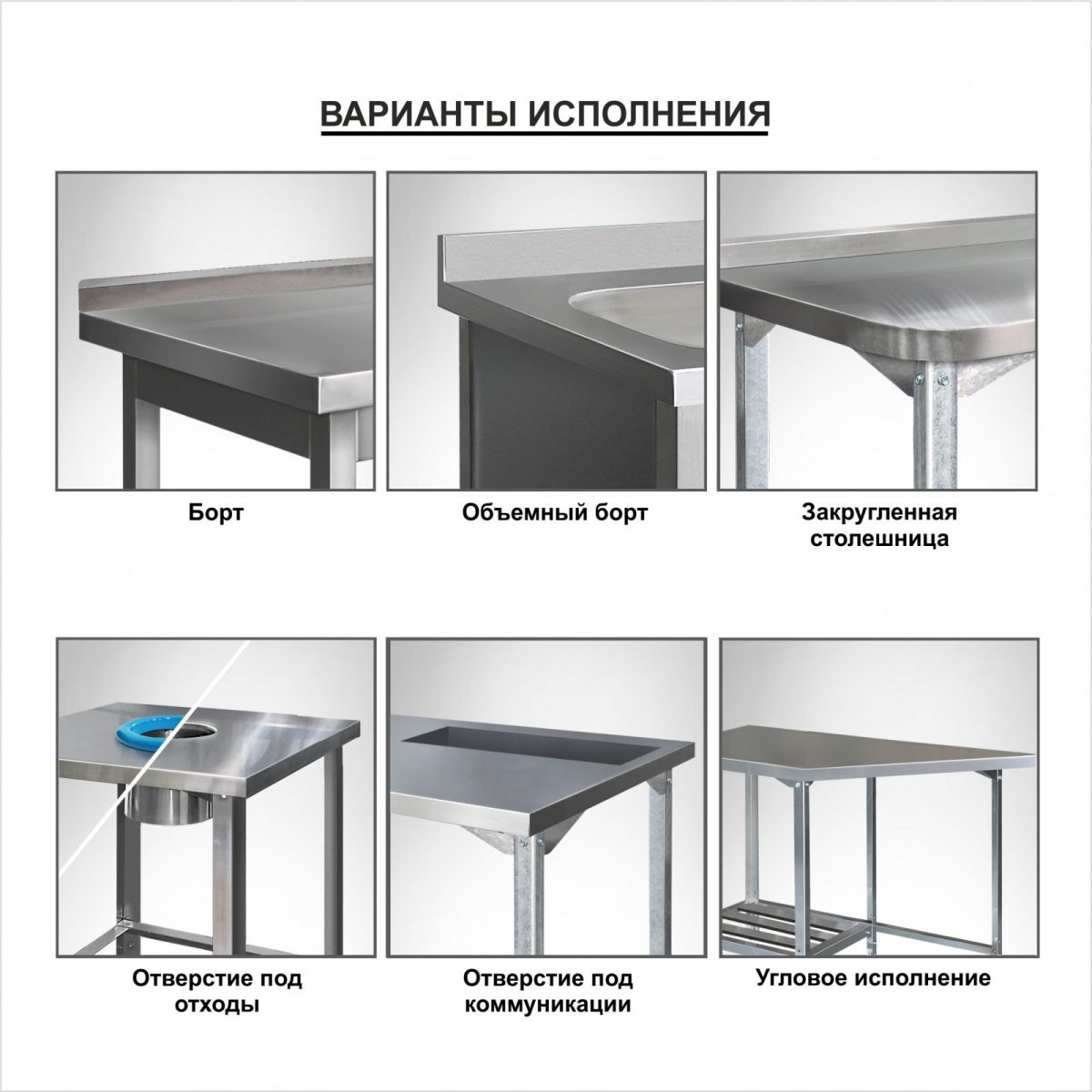 ВАРИАНТЫ ИСПОЛНЕНИЯ

Борт

Объемный борт

Закругленная столешница

Отверстие под отходы

Отверстие под коммуникации

Угловое исполнение