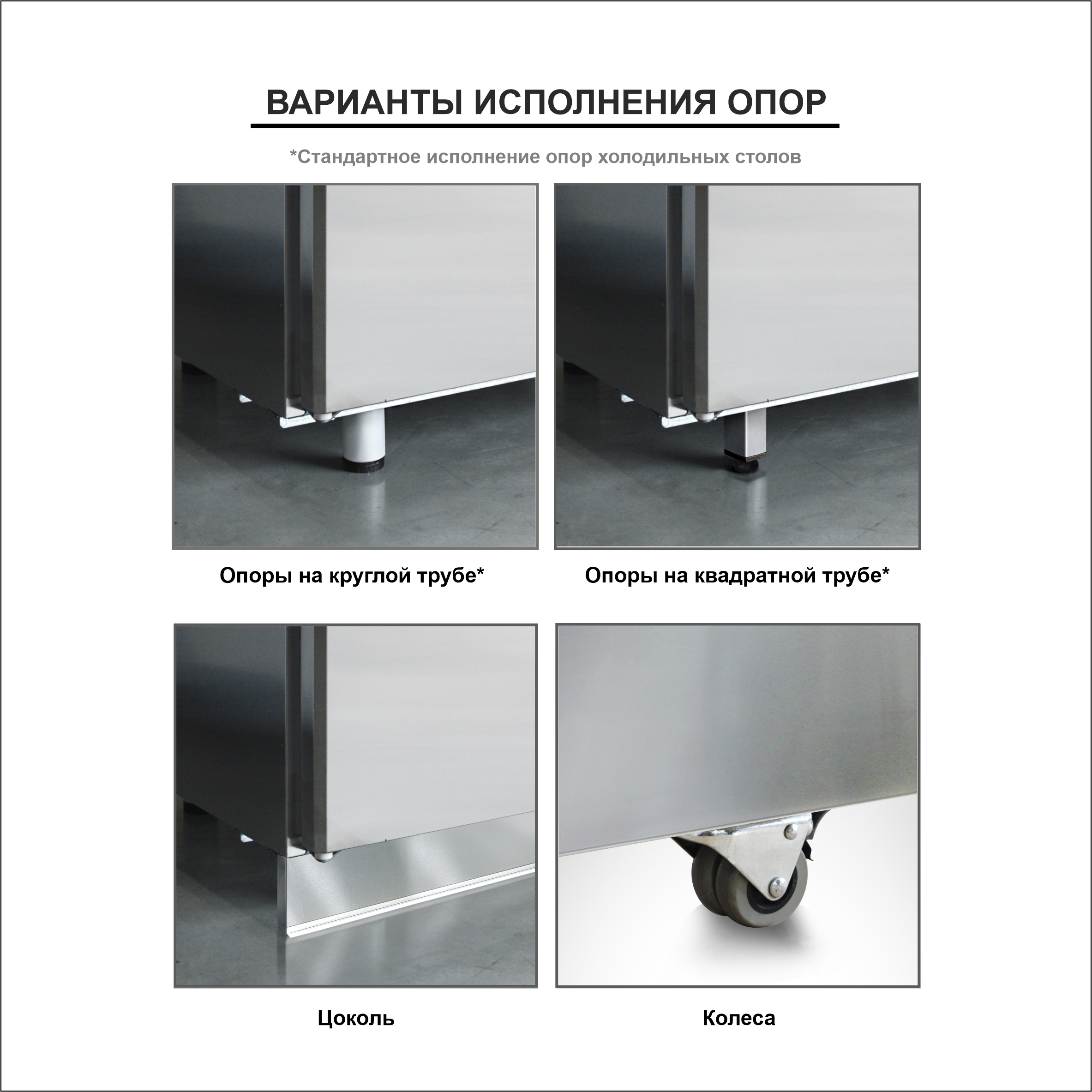 ВАРИАНТЫ ИСПОЛНЕНИЯ ОПОР

*Стандартное исполнение опор холодильных столов

Опоры на круглой трубе*

Опоры на квадратной трубе*

Цоколь

Колеса